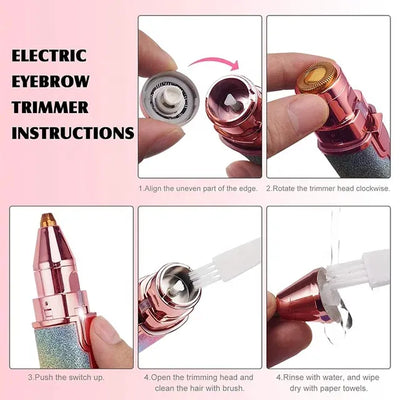 ELECTRIC EYEBROW TRIMMER INSTRUCTIONS

1.Align the uneven part of the edge.

2.Rotate the trimmer head clockwise.

3.Push the switch up.

4.Open the trimming head and clean the hair with brush.

4.Rinse with water, and wipe dry with paper towels.